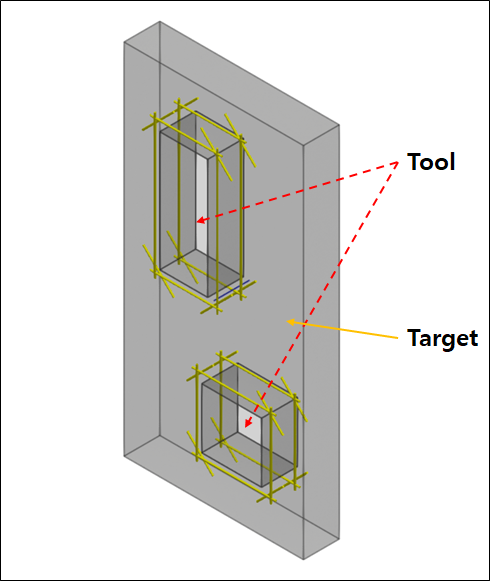 Tool

Target