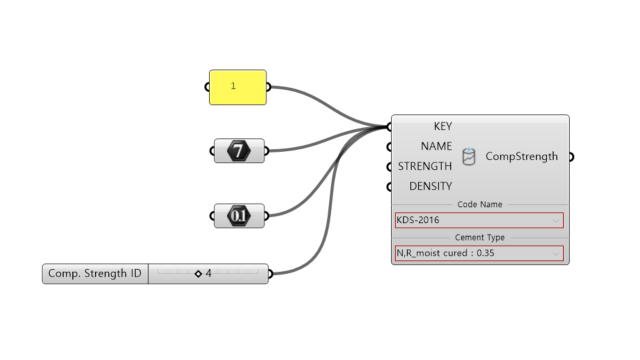 1

7

0.1

Comp. Strength ID
4

KEY
NAME
STRENGTH
DENSITY
CompStrength

Code Name
KDS-2016

Cement Type
N,R_moist cured : 0.35