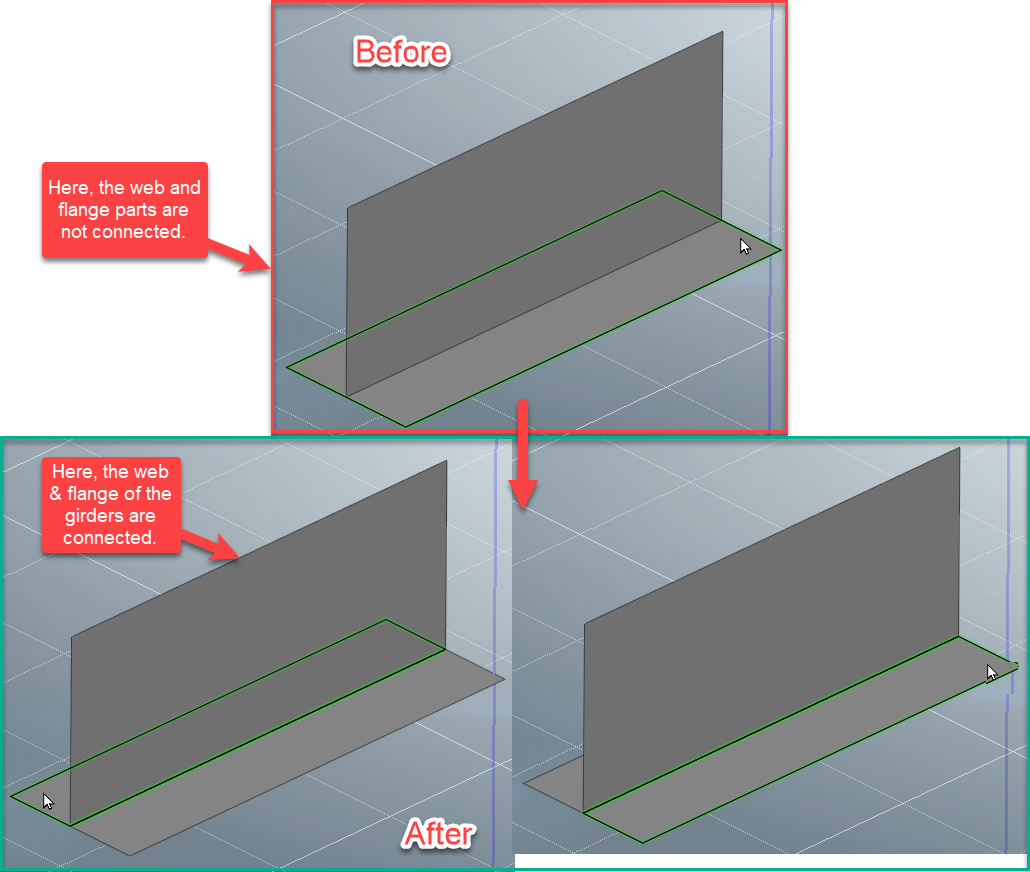 Before

Here, the web and flange parts are not connected.

Here, the web & flange of the girders are connected.

After