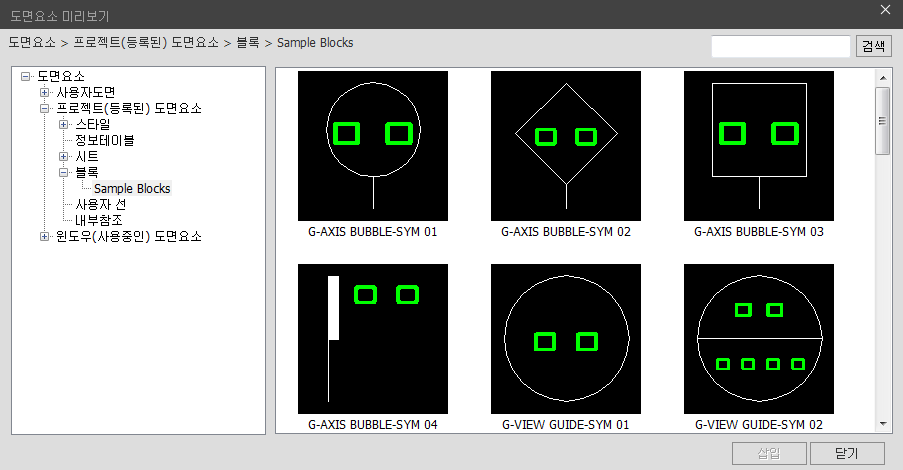 도면요소 미리보기

도면요소 > 프로젝트(등록된) 도면요소 > 블록 > Sample Blocks

검색

도면요소
사용자도면
프로젝트(등록된) 도면요소
스타일
정보테이블
시트
블록
Sample Blocks
사용자 선
내부참조
윈도우(사용중인) 도면요소

G-AXIS BUBBLE-SYM 01
G-AXIS BUBBLE-SYM 02
G-AXIS BUBBLE-SYM 03
G-AXIS BUBBLE-SYM 04
G-VIEW GUIDE-SYM 01
G-VIEW GUIDE-SYM 02

삽입
닫기