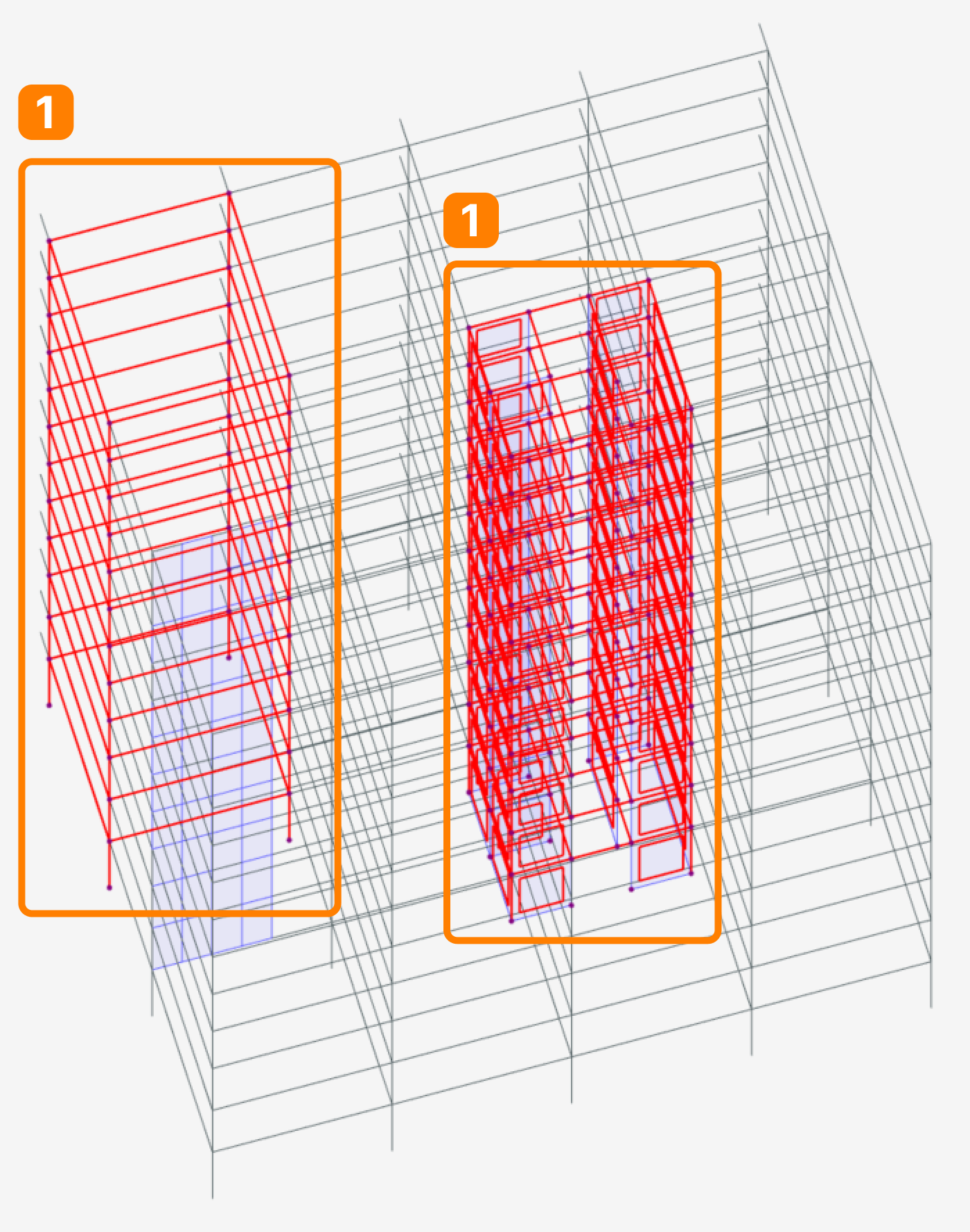 1

1